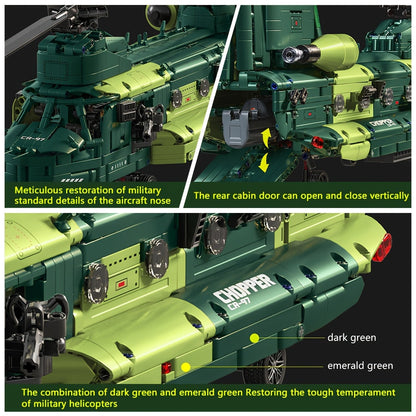 CR-97

Meticulous restoration of military standard details of the aircraft nose

CHOPPER

The rear cabin door can open and close vertically

CHOPPER
CR-97

dark green

emerald green

The combination of dark green and emerald green Restoring the tough temperament of military helicopters