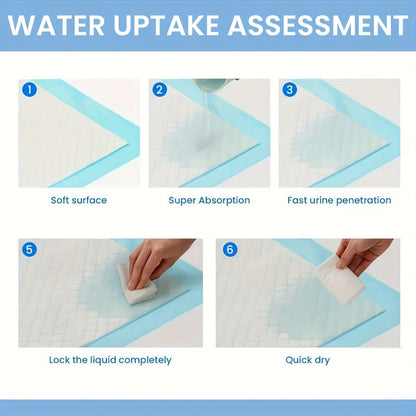 WATER UPTAKE ASSESSMENT

1
Soft surface

2
Super Absorption

3
Fast urine penetration

5
Lock the liquid completely

6
Quick dry